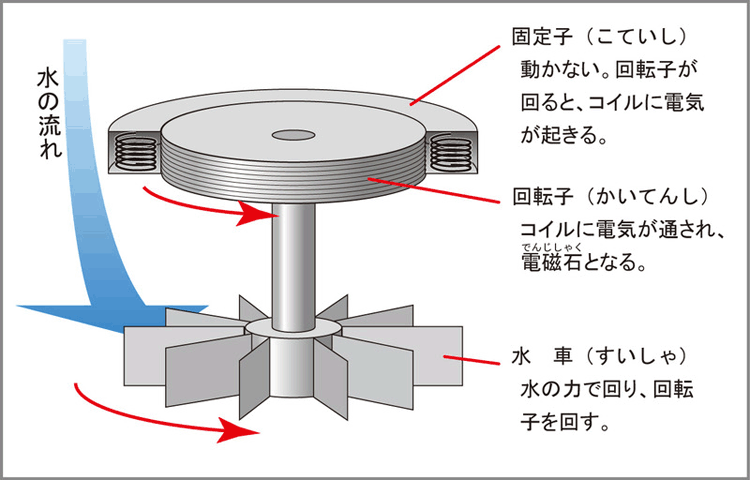 水の流れ

固定子（こていし）
動かない。回転子が回ると、コイルに電気が起きる。

回転子（かいてんし）
コイルに電気が通され、電磁石（でんじしゃく）となる。

水　車（すいしゃ）
水の力で回り、回転子を回す。