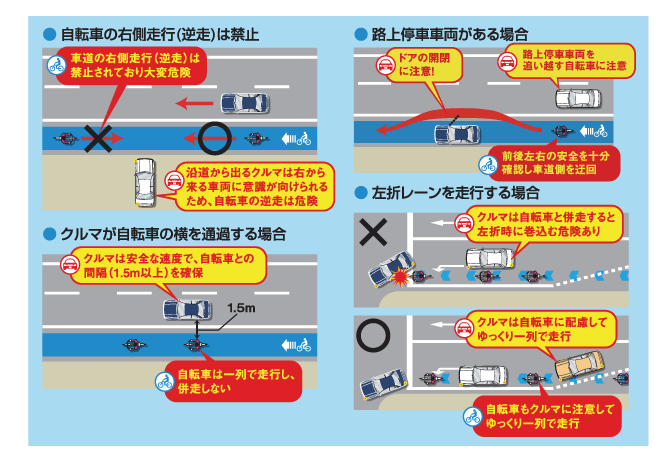 ● 自転車の右側走行(逆走)は禁止

車道の右側走行(逆走)は禁止されており大変危険

沿道から出るクルマは右から来る車両に意識が向けられるため、自転車の逆走は危険

● クルマが自転車の横を通過する場合

クルマは安全な速度で、自転車との間隔(1.5m以上)を確保

1.5m

自転車は一列で走行し、併走しない

● 路上停車車両がある場合

ドアの開閉に注意!

路上停車車両を追い越す自転車に注意

前後左右の安全を十分確認し車道側を迂回

● 左折レーンを走行する場合

クルマは自転車と併走すると左折時に巻込む危険あり

クルマは自転車に配慮してゆっくり一列で走行

自転車もクルマに注意してゆっくり一列で走行